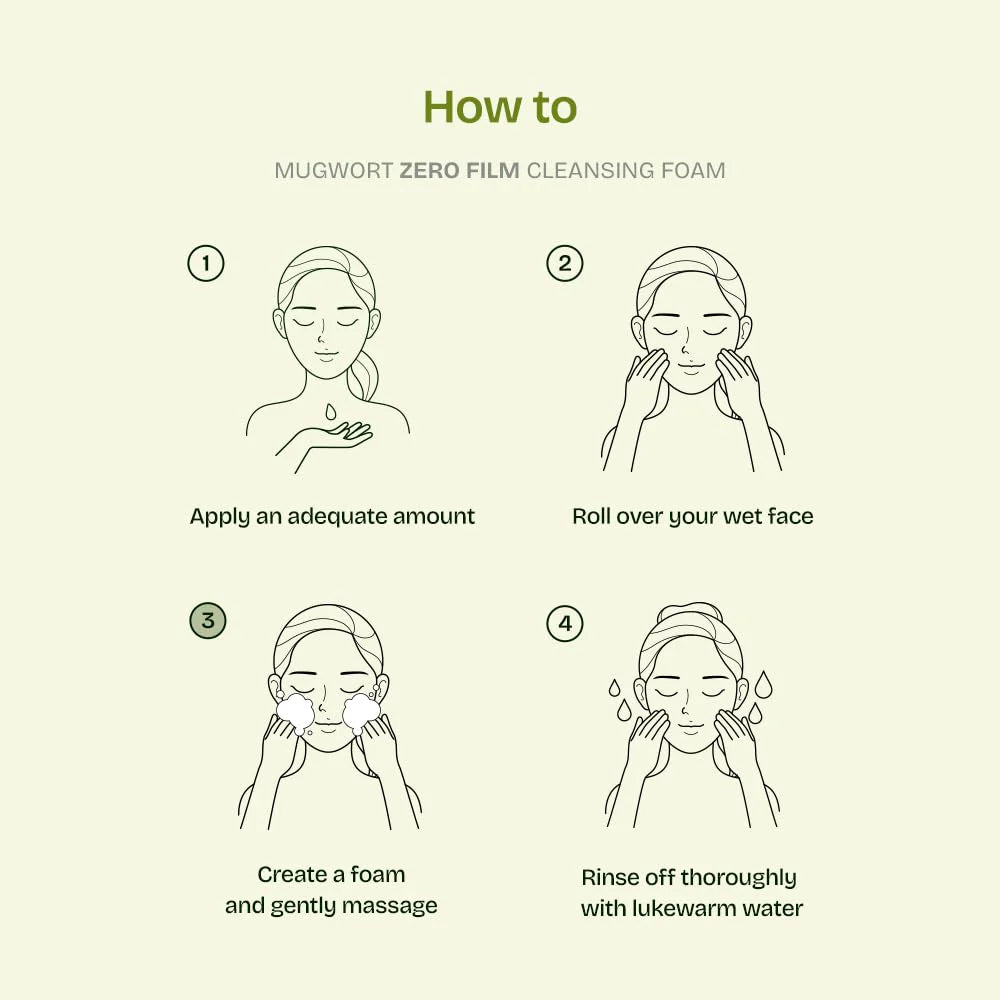 How to

MUGWORT ZERO FILM CLEANSING FOAM

1

Apply an adequate amount

2

Roll over your wet face

3

Create a foam and gently massage

4

Rinse off thoroughly with lukewarm water