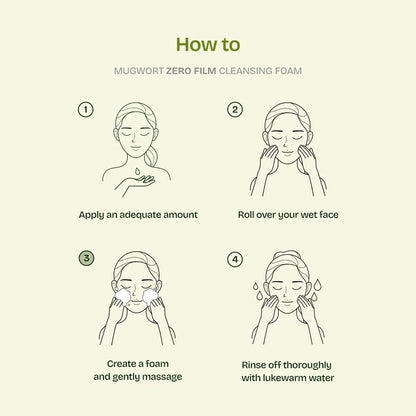 How to

MUGWORT ZERO FILM CLEANSING FOAM

1

Apply an adequate amount

2

Roll over your wet face

3

Create a foam and gently massage

4

Rinse off thoroughly with lukewarm water