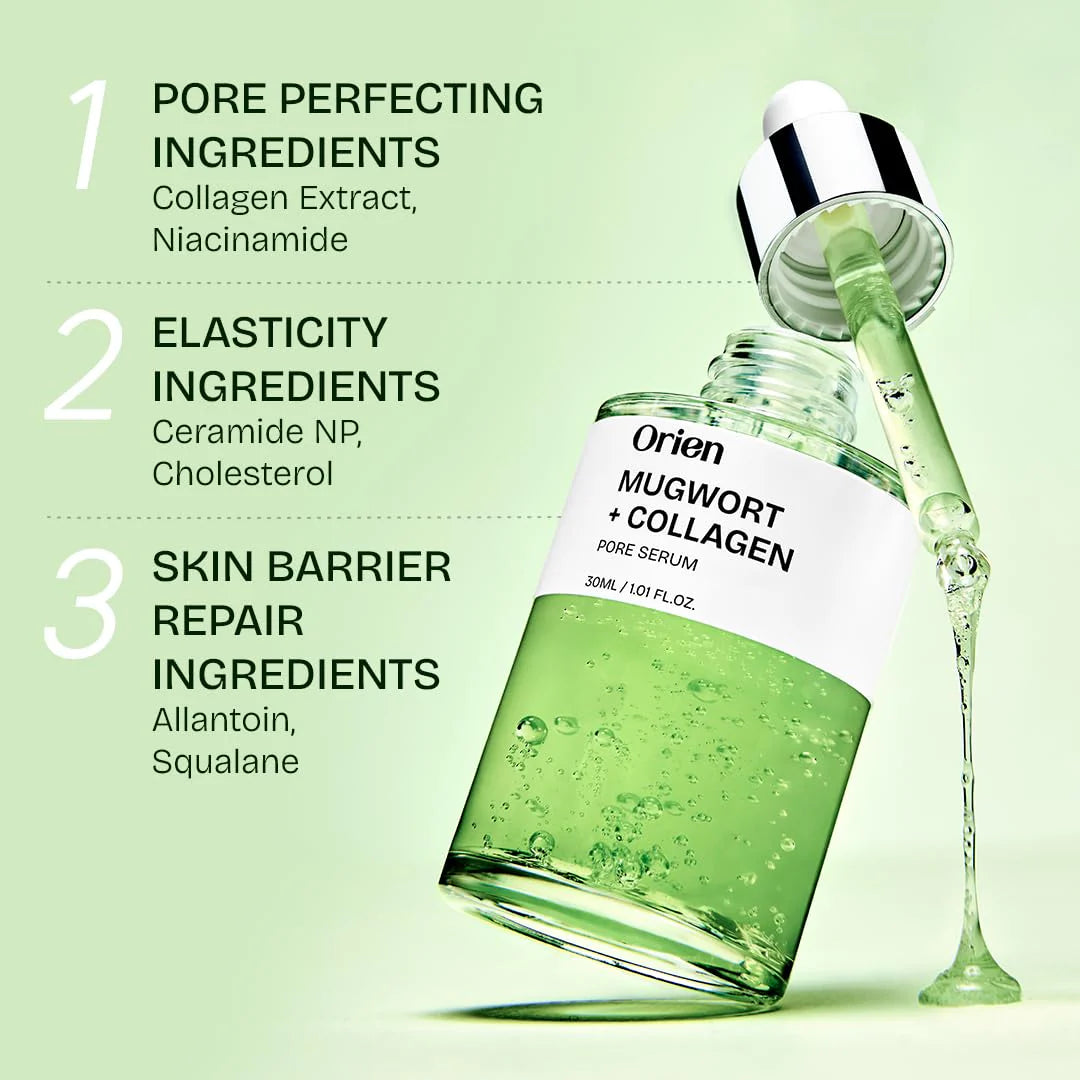 1 PORE PERFECTING INGREDIENTS
Collagen Extract, Niacinamide

2 ELASTICITY INGREDIENTS
Ceramide NP, Cholesterol

3 SKIN BARRIER REPAIR INGREDIENTS
Allantoin, Squalane

Orien
MUGWORT + COLLAGEN
PORE SERUM
30ML / 1.01 FL.OZ.