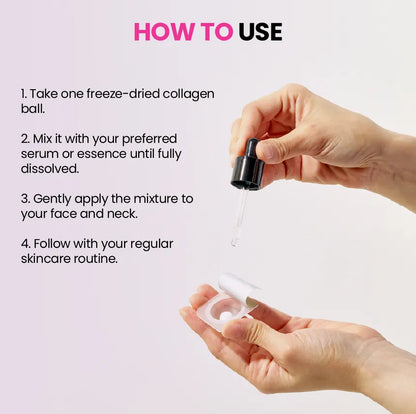 HOW TO USE

1. Take one freeze-dried collagen ball.

2. Mix it with your preferred serum or essence until fully dissolved.

3. Gently apply the mixture to your face and neck.

4. Follow with your regular skincare routine.